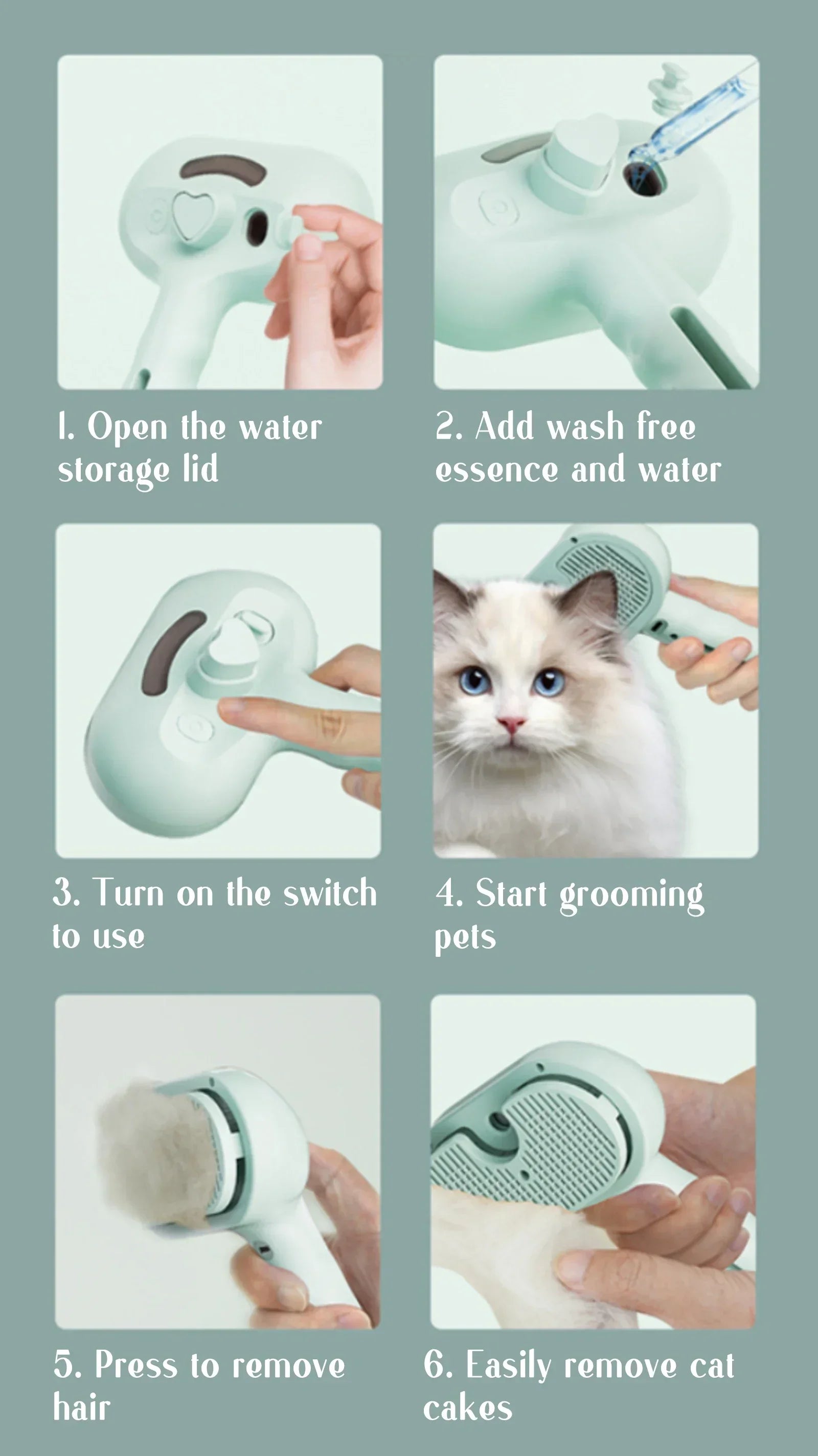 1. Open the water storage lid

2. Add wash free essence and water

3. Turn on the switch to use

4. Start grooming pets

5. Press to remove hair

6. Easily remove cat cakes