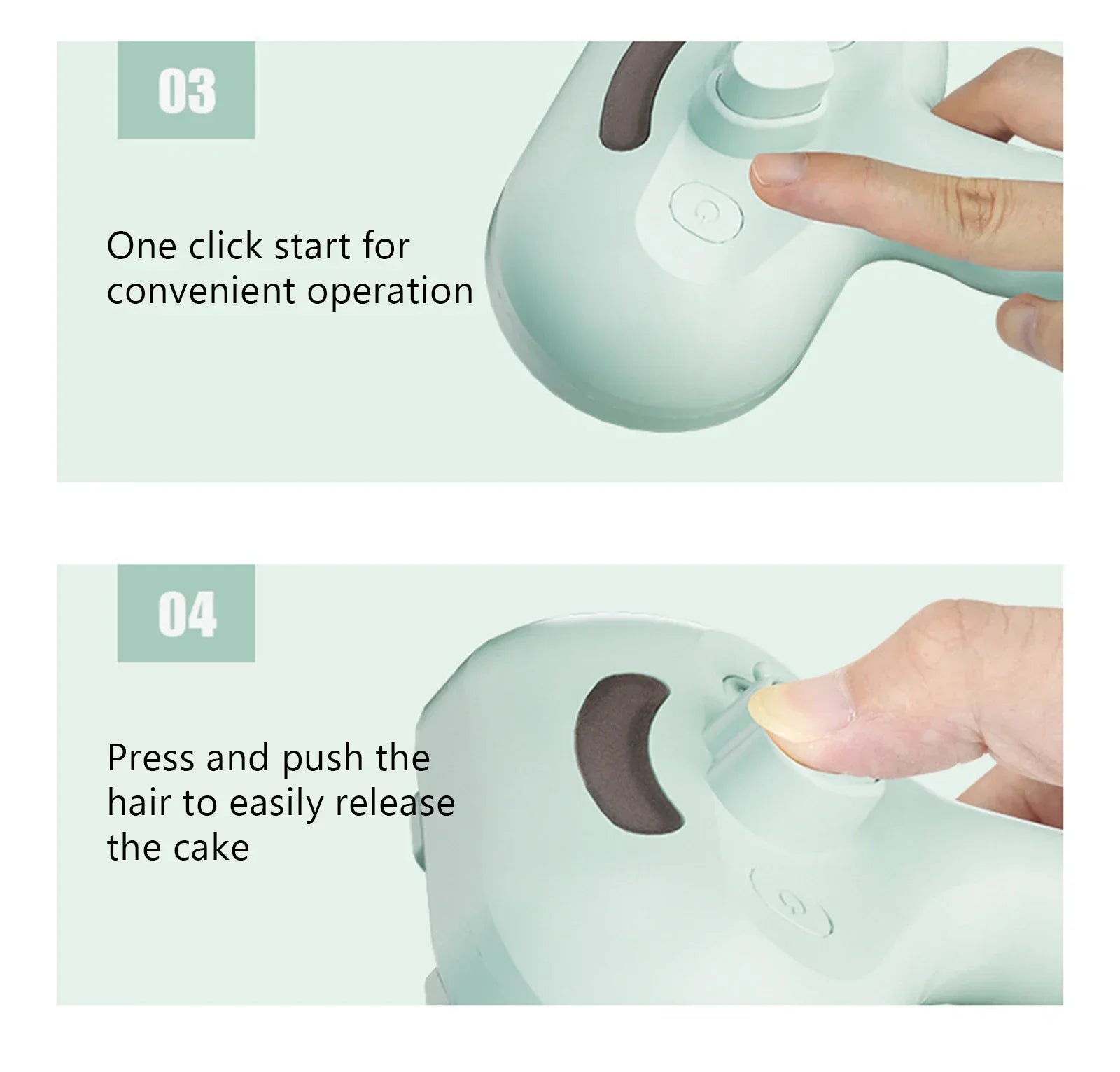 03

One click start for convenient operation

04

Press and push the hair to easily release the cake